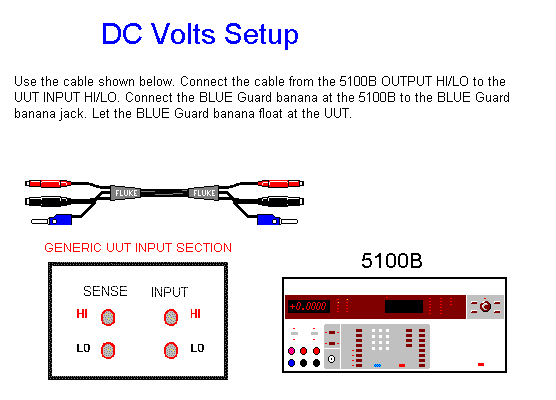 DC Volts Setup

Use the cable shown below. Connect the cable from the 5100B OUTPUT HI/LO to the UUT INPUT HI/LO. Connect the BLUE Guard banana at the 5100B to the BLUE Guard banana jack. Let the BLUE Guard banana float at the UUT.

FLUKE FLUKE

GENERIC UUT INPUT SECTION

SENSE INPUT

HI HI

LO LO

5100B

+0.0000